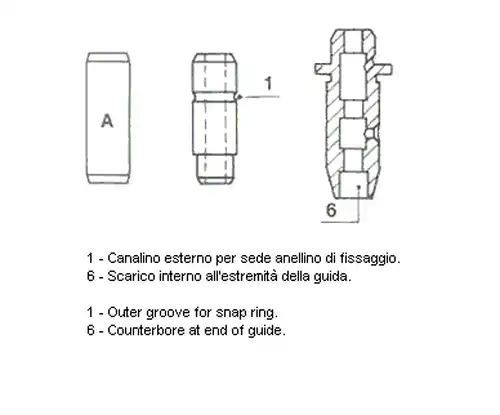 A

1

6

1 - Canalino esterno per sede anellino di fissaggio.
6 - Scarico interno all'estremità della guida.

1 - Outer groove for snap ring.
6 - Counterbore at end of guide.