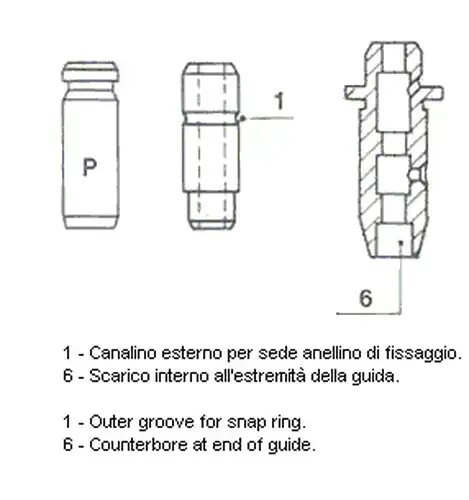 P

1

6

1 - Canalino esterno per sede anellino di fissaggio.
6 - Scarico interno all'estremità della guida.

1 - Outer groove for snap ring.
6 - Counterbore at end of guide.